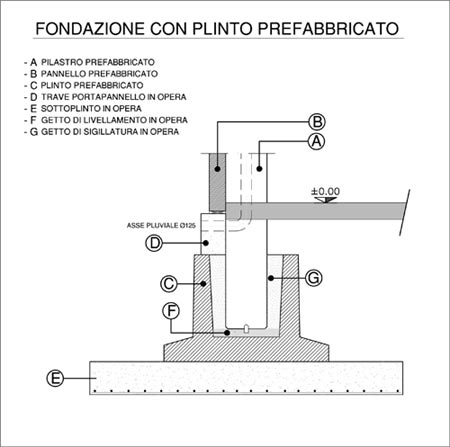 FONDAZIONE CON PLINTO PREFABBRICATO

- A PILASTRO PREFABBRICATO
- B PANNELLO PREFABBRICATO
- C PLINTO PREFABBRICATO
- D TRAVE PORTAPANNELLO IN OPERA
- E SOTTOPLINTO IN OPERA
- F GETTO DI LIVELLAMENTO IN OPERA
- G GETTO DI SIGILLATURA IN OPERA

B
A
±0.00
ASSE PLUVIALE Ø125
D
C
G
F
E